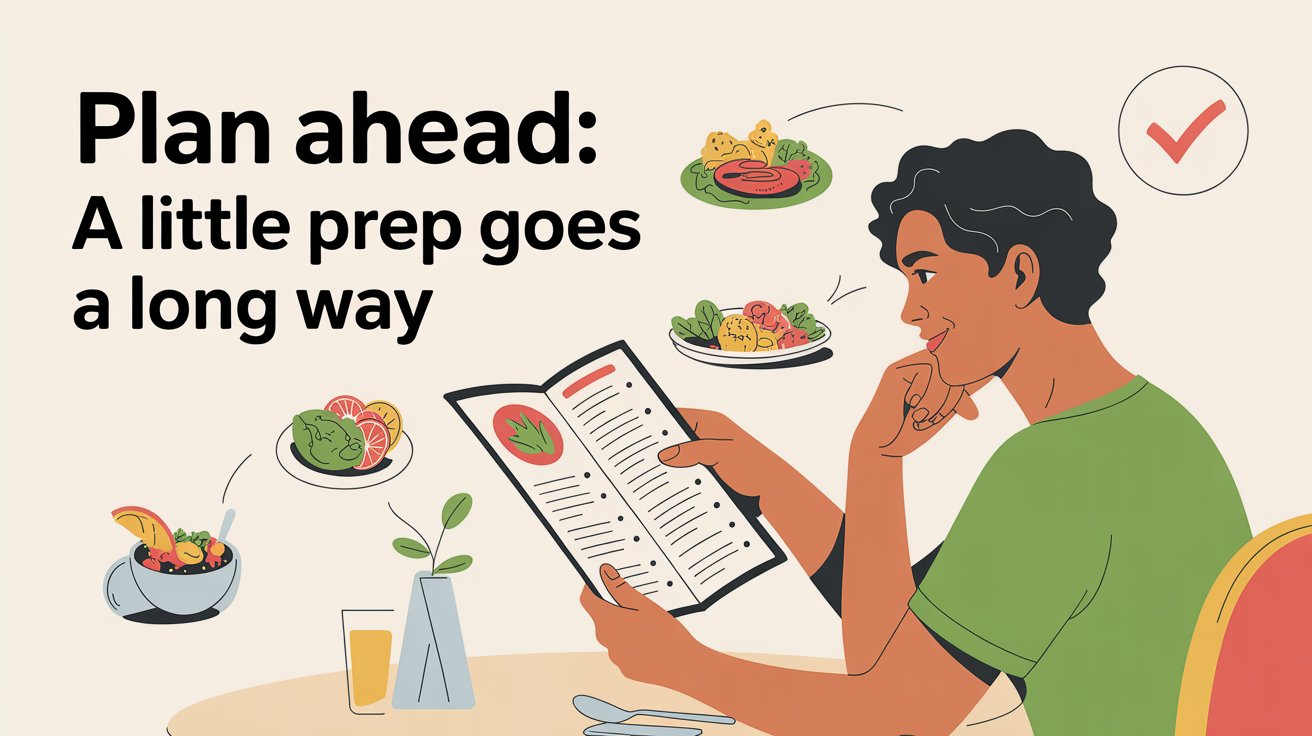 Plan ahead:
A little prep goes a long way