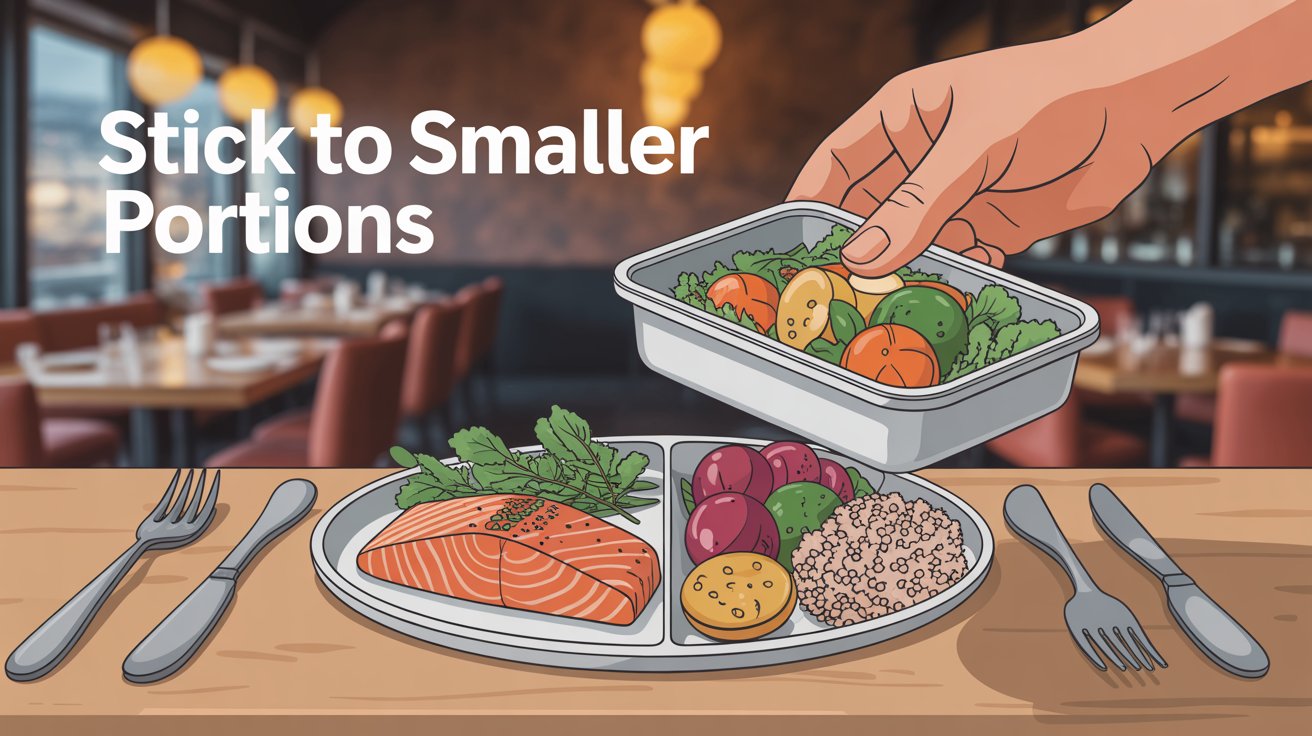 Stick to Smaller Portions